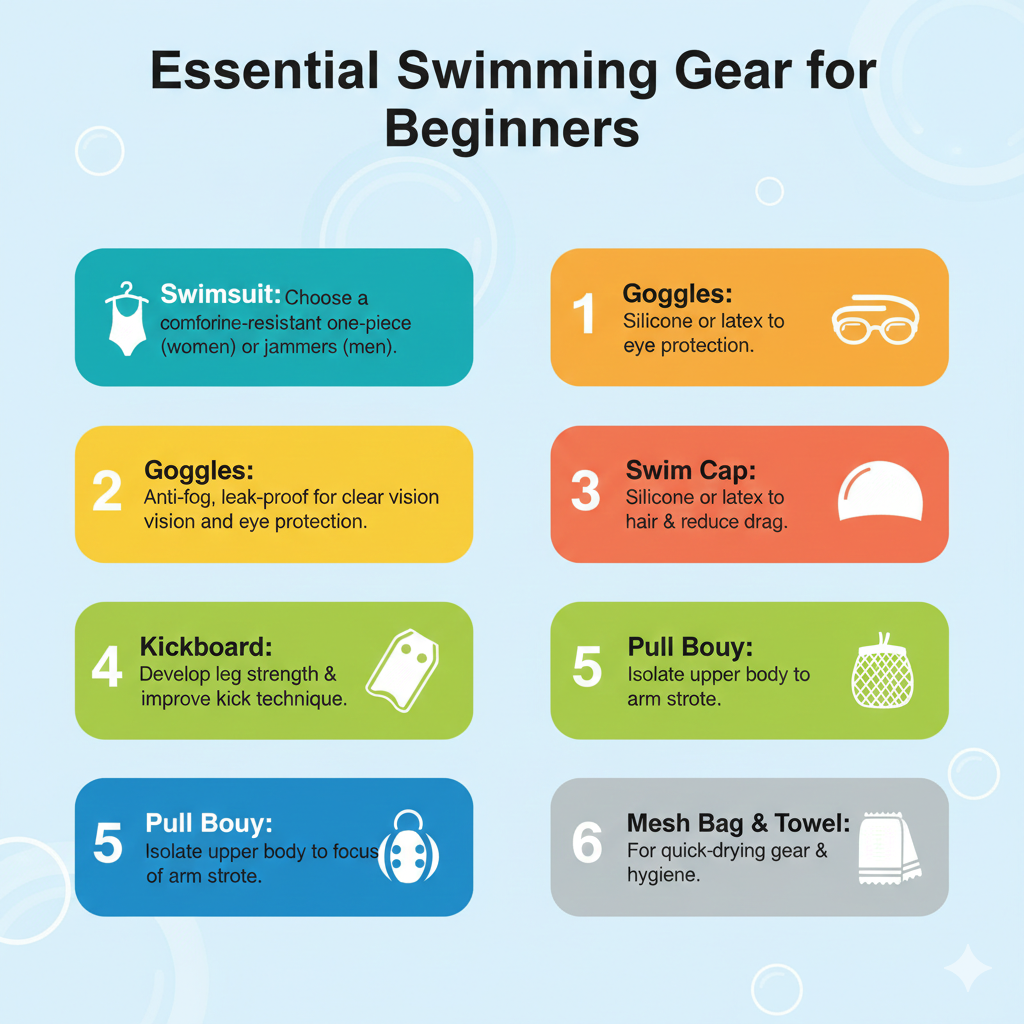 Essential Swimming Gear for Beginners

Swimsuit: Choose a comforine-resistant one-piece (women) or jammers (men).

1 Goggles: Silicone or latex to eye protection.

2 Goggles: Anti-fog, leak-proof for clear vision vision and eye protection.

3 Swim Cap: Silicone or latex to hair & reduce drag.

4 Kickboard: Develop leg strength & improve kick technique.

5 Pull Bouy: Isolate upper body to arm strote.

5 Pull Bouy: Isolate upper body to focus of arm strote.

6 Mesh Bag & Towel: For quick-drying gear & hygiene.